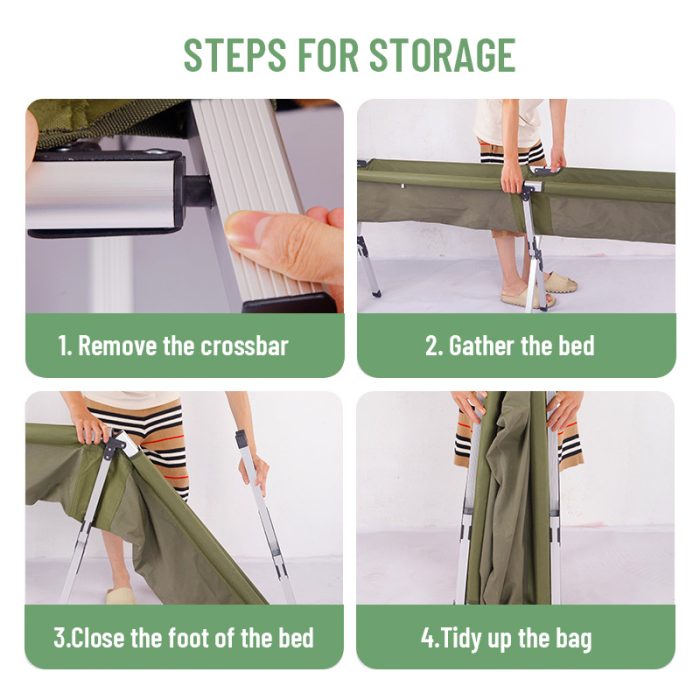 STEPS FOR STORAGE

1. Remove the crossbar

2. Gather the bed

3.Close the foot of the bed

4.Tidy up the bag