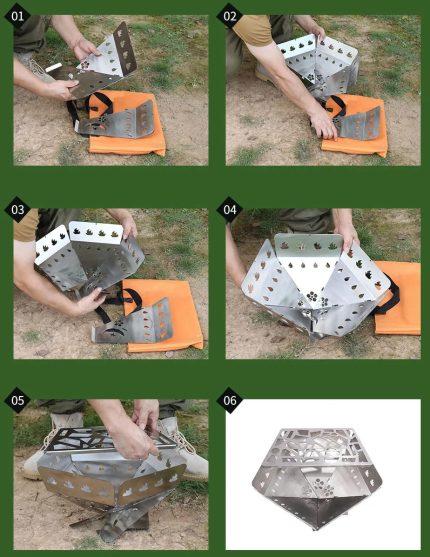 01

02

03

04

05

06