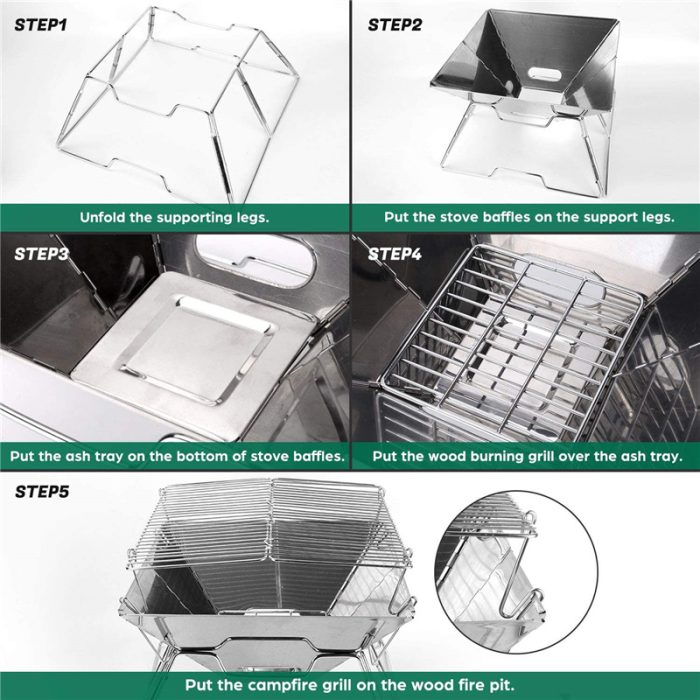 STEP1

Unfold the supporting legs.

STEP2

Put the stove baffles on the support legs.

STEP3

Put the ash tray on the bottom of stove baffles.

STEP4

Put the wood burning grill over the ash tray.

STEP5

Put the campfire grill on the wood fire pit.