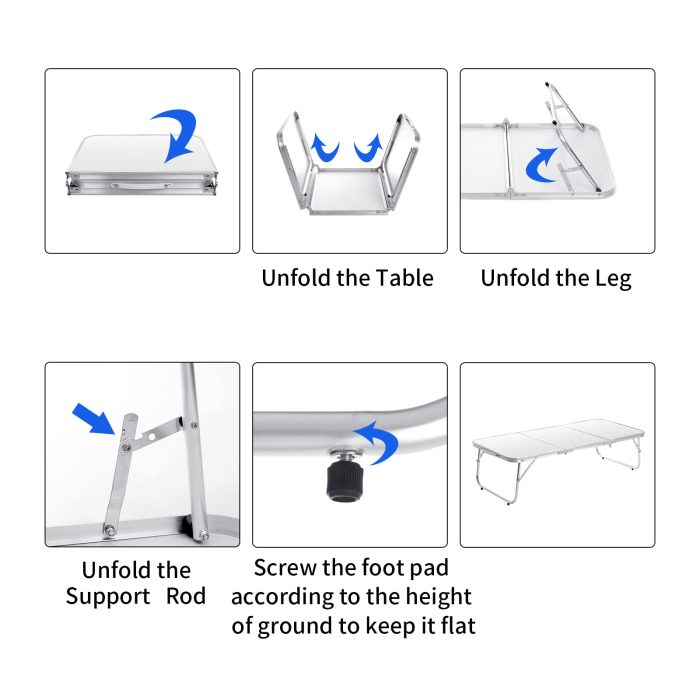 Unfold the Table

Unfold the Leg

Unfold the Support Rod

Screw the foot pad according to the height of ground to keep it flat